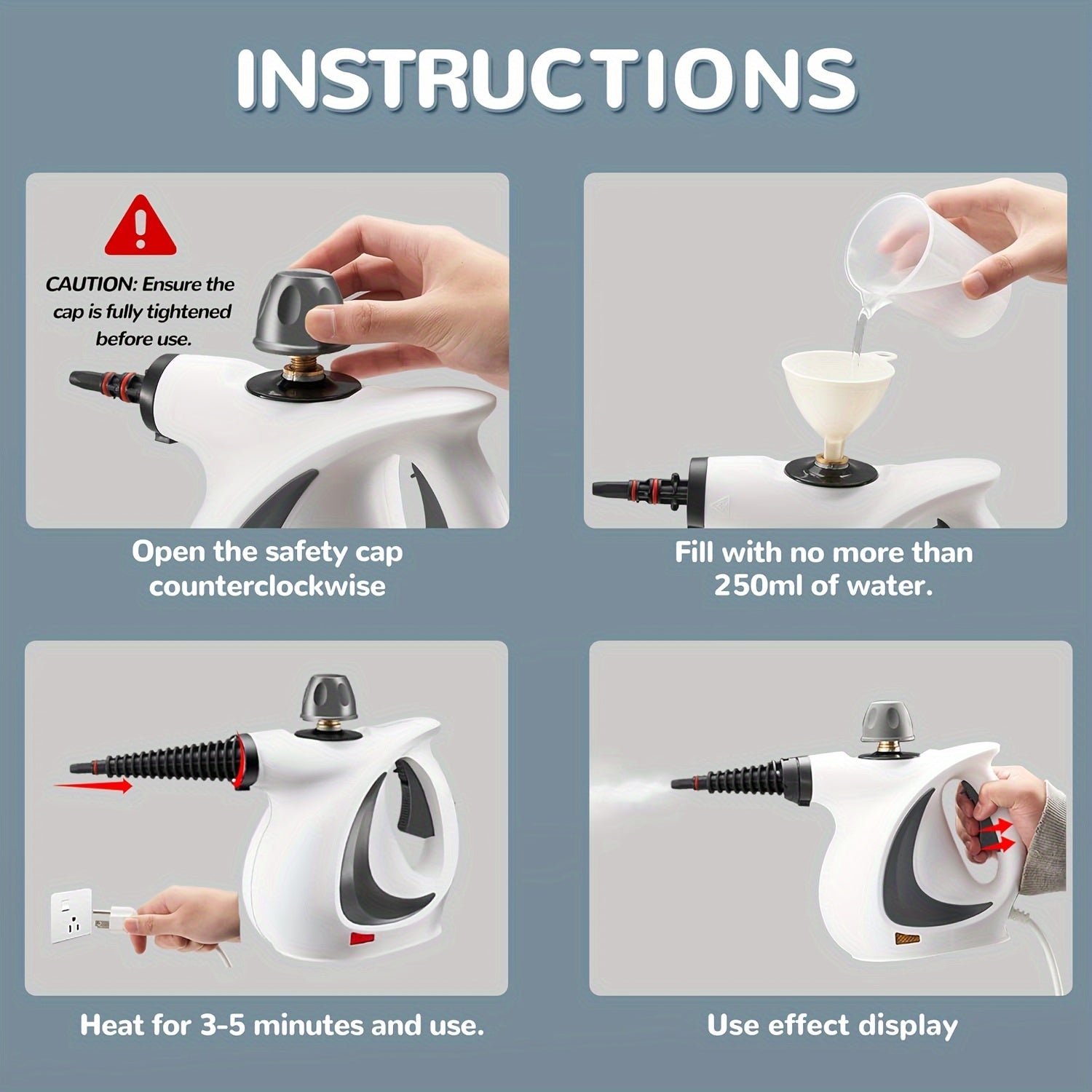 INSTRUCTIONS

CAUTION: Ensure the cap is fully tightened before use.

Open the safety cap counterclockwise

Fill with no more than 250ml of water.

Heat for 3-5 minutes and use.

Use effect display